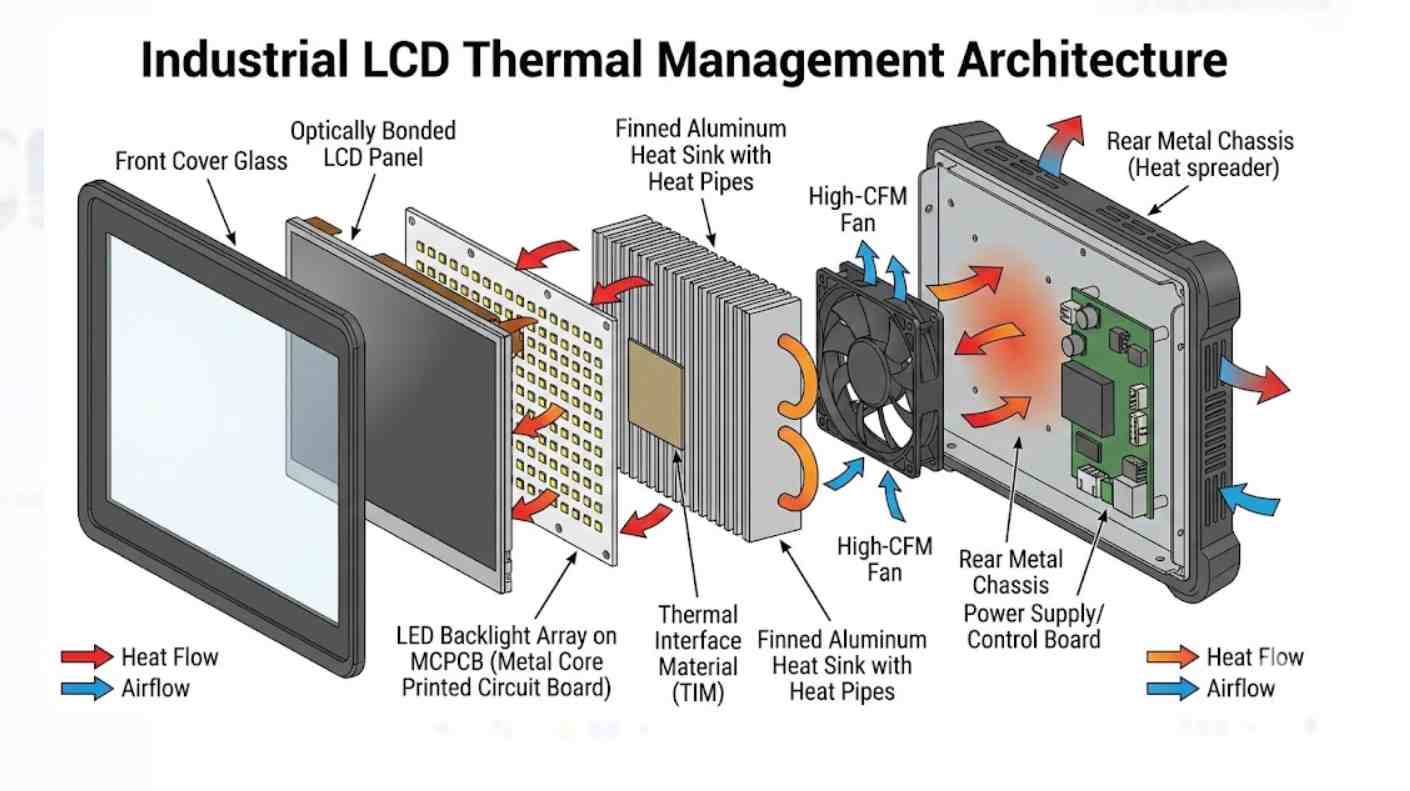 Industrial LCD Thermal Management Architecture

Front Cover Glass

Optically Bonded LCD Panel

Finned Aluminum Heat Sink with Heat Pipes

High-CFM Fan

Rear Metal Chassis (Heat spreader)

LED Backlight Array on MCPCB (Metal Core Printed Circuit Board)

Thermal Interface Material (TIM)

Finned Aluminum Heat Sink with Heat Pipes

High-CFM Fan

Rear Metal Chassis

Power Supply/ Control Board

Heat Flow
Airflow

Heat Flow
Airflow